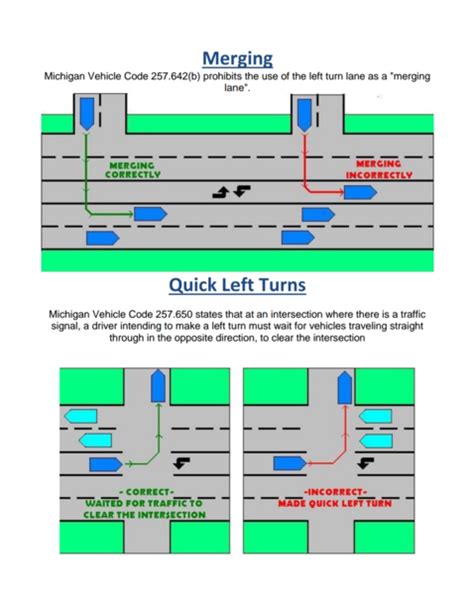 Merging

Michigan Vehicle Code 257.642(b) prohibits the use of the left turn lane as a "merging lane".

MERGING CORRECTLY

MERGING INCORRECTLY

Quick Left Turns

Michigan Vehicle Code 257.650 states that at an intersection where there is a traffic signal, a driver intending to make a left turn must wait for vehicles traveling straight through in the opposite direction, to clear the intersection

- CORRECT-
WAITED FOR TRAFFIC TO CLEAR THE INTERSECTION

-INCORRECT-
MADE QUICK LEFT TURN