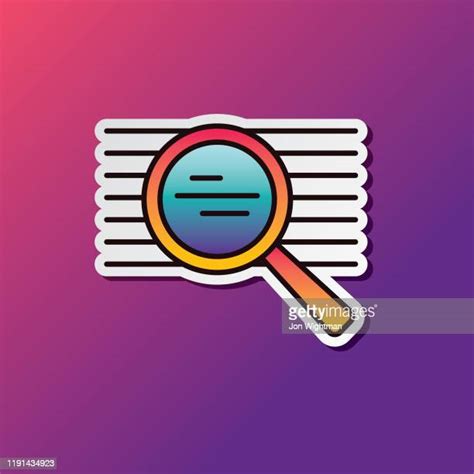 gettyimages®
Jon Wightman

1191434923