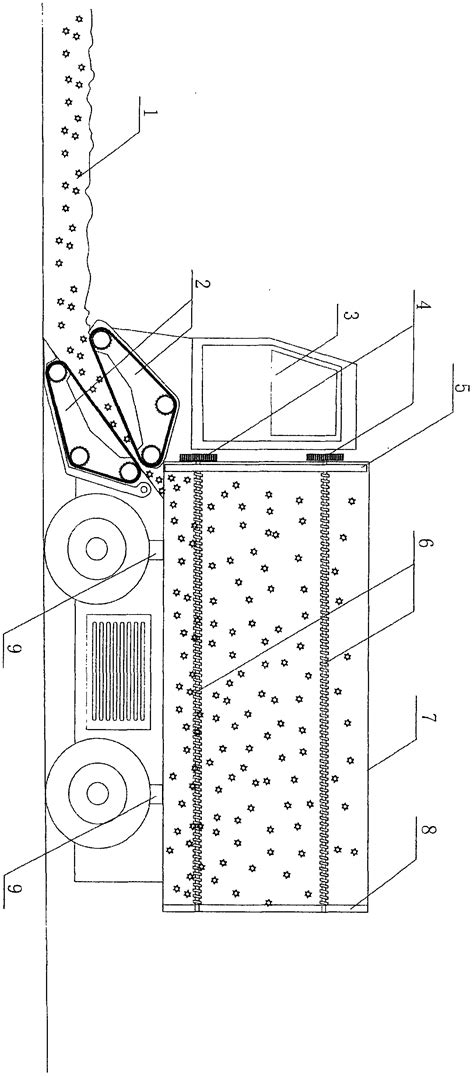 1
2
3
4
5
6
7
8
9
9