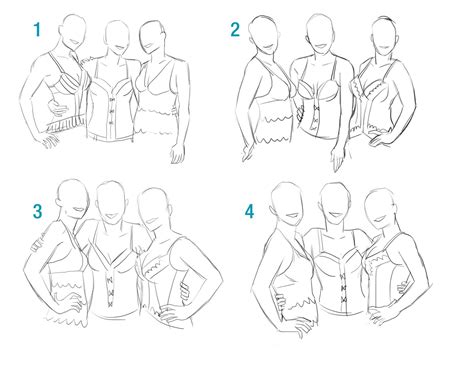 1

2

3

4