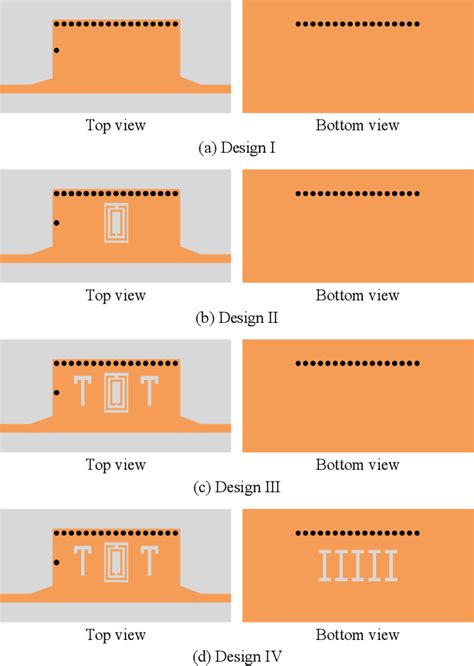 Top view

Bottom view

(a) Design I

Top view

Bottom view

(b) Design II

Top view

Bottom view

(c) Design III

Top view

Bottom view

(d) Design IV