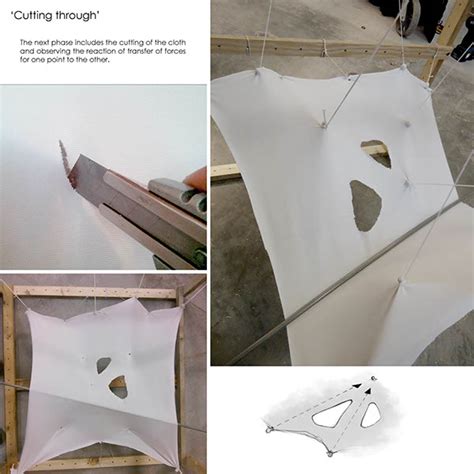 'Cutting through'

The next phase includes the cutting of the cloth and observing the reaction of transfer of forces for one point to the other.