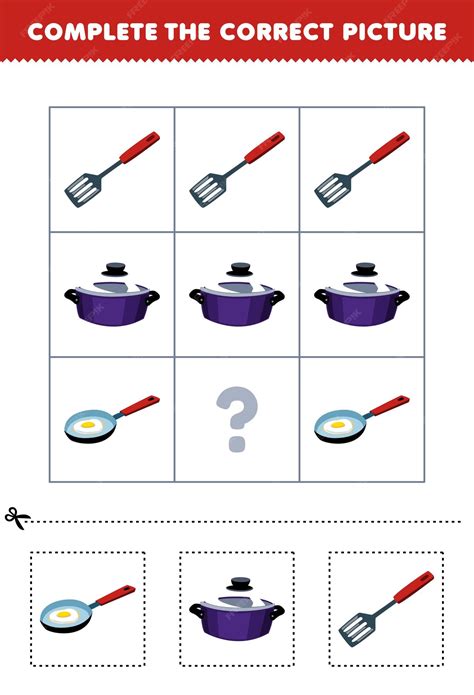 COMPLETE THE CORRECT PICTURE

?