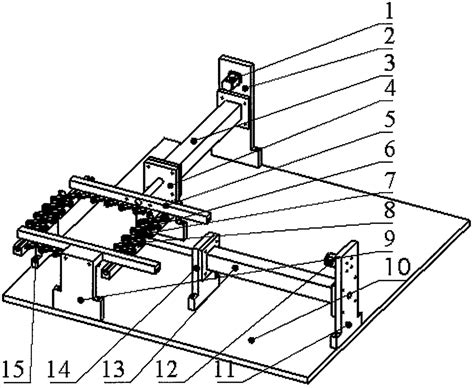 1
2
3
4
5
6
7
8
9
10
15 14 13 12 11