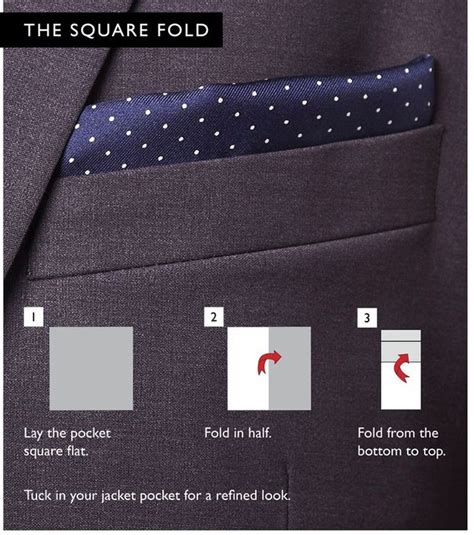 THE SQUARE FOLD

1

Lay the pocket square flat.

2

Fold in half.

3

Fold from the bottom to top.

Tuck in your jacket pocket for a refined look.