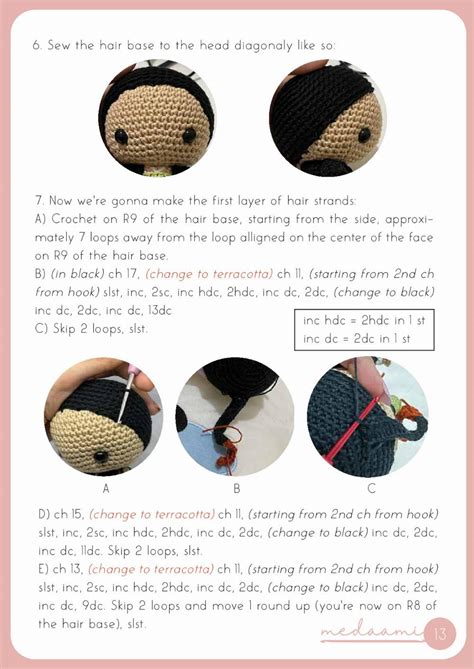 6. Sew the hair base to the head diagonaly like so:

7. Now we're gonna make the first layer of hair strands:
A) Crochet on R9 of the hair base, starting from the side, approximately 7 loops away from the loop alligned on the center of the face on R9 of the hair base.
B) (in black) ch 17, (change to terracotta) ch 11, (starting from 2nd ch from hook) slst, inc, 2sc, inc hdc, 2hdc, inc dc, 2dc, (change to black) inc dc, 2dc, inc dc, 13dc
C) Skip 2 loops, slst.

inc hdc = 2hdc in 1 st
inc dc = 2dc in 1 st

A

B

C

D) ch 15, (change to terracotta) ch 11, (starting from 2nd ch from hook) slst, inc, 2sc, inc hdc, 2hdc, inc dc, 2dc, (change to black) inc dc, 2dc, inc dc, 11dc. Skip 2 loops, slst.
E) ch 13, (change to terracotta) ch 11, (starting from 2nd ch from hook) slst, inc, 2sc, inc hdc, 2hdc, inc dc, 2dc, (change to black) inc dc, 2dc, inc dc, 9dc. Skip 2 loops and move 1 round up (you're now on R8 of the hair base), slst.

medaami 13