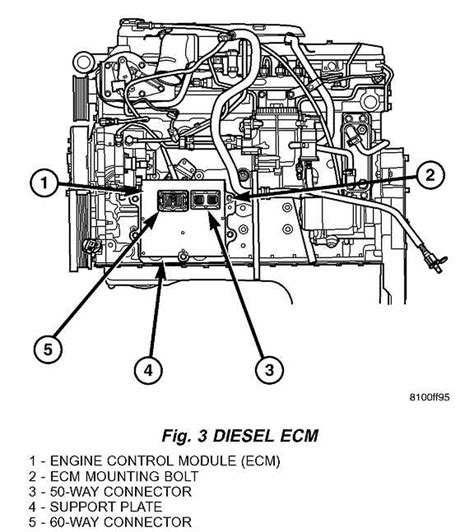 1

2

5

4

3

8100ff95

Fig. 3 DIESEL ECM

1 - ENGINE CONTROL MODULE (ECM)
2 - ECM MOUNTING BOLT
3 - 50-WAY CONNECTOR
4 - SUPPORT PLATE
5 - 60-WAY CONNECTOR