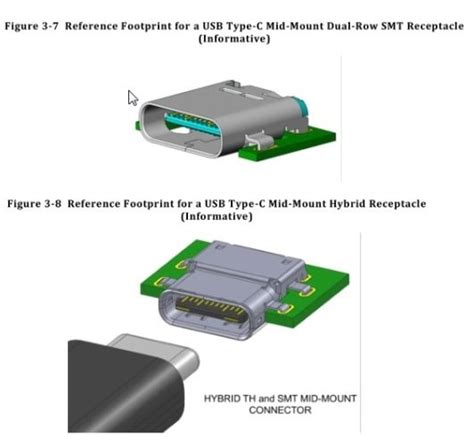 Figure 3-7 Reference Footprint for a USB Type-C Mid-Mount Dual-Row SMT Receptacle (Informative)

Figure 3-8 Reference Footprint for a USB Type-C Mid-Mount Hybrid Receptacle (Informative)

HYBRID TH and SMT MID-MOUNT CONNECTOR