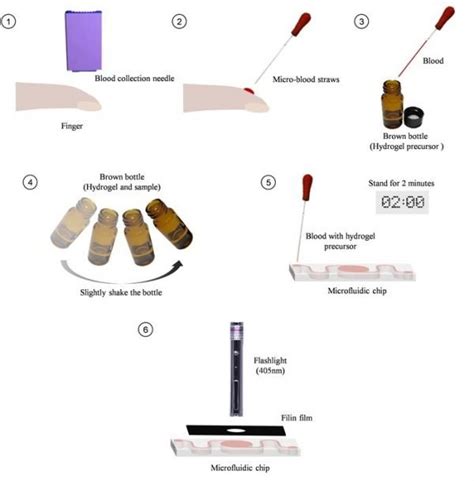 1

Blood collection needle

Finger

2

Micro-blood straws

3

Blood

Brown bottle
(Hydrogel precursor )

4

Brown bottle
(Hydrogel and sample)

Slightly shake the bottle

5

Stand for 2 minutes

02:00

Blood with hydrogel precursor

Microfluidic chip

6

Flashlight
(405nm)

Filin film

Microfluidic chip