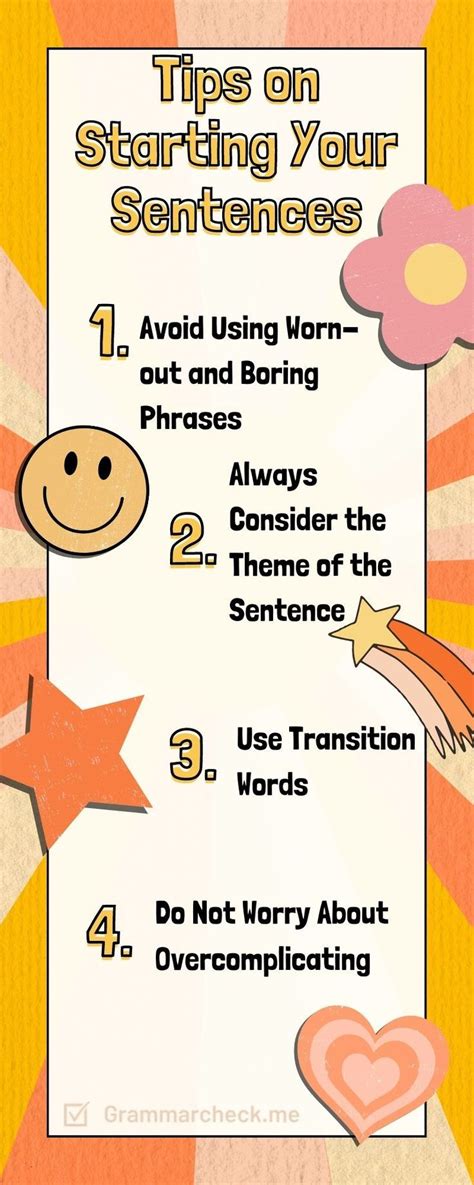 Tips on Starting Your Sentences

1. Avoid Using Worn-out and Boring Phrases

2. Always Consider the Theme of the Sentence

3. Use Transition Words

4. Do Not Worry About Overcomplicating

Grammarcheck.me