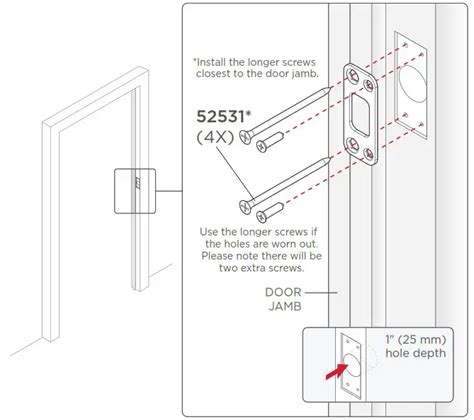 *Install the longer screws closest to the door jamb.

52531*
(4X)

Use the longer screws if the holes are worn out. Please note there will be two extra screws.

DOOR JAMB

1" (25 mm) hole depth