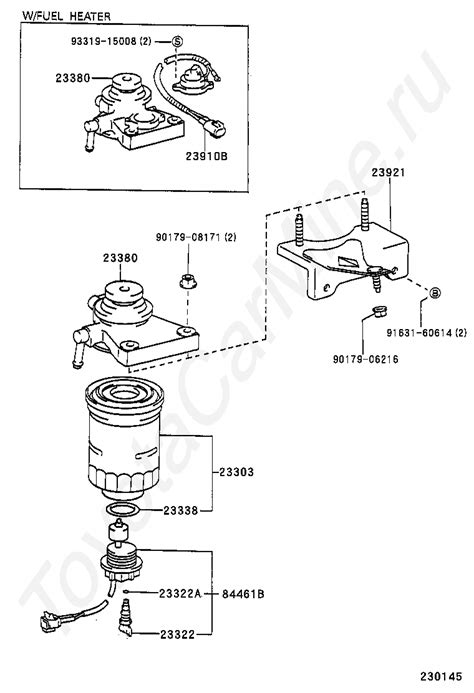 W/FUEL HEATER

93319-15008 (2)
S
23380
23910B

23921
90179-08171 (2)
23380
B
91631-60614 (2)
90179-06216

23303
23338

23322A
84461B
23322

230145

ToyotaCarMine.ru