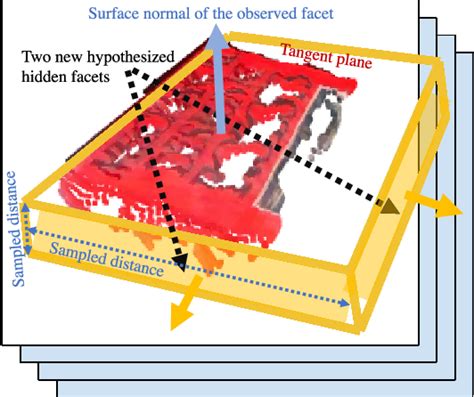 Surface normal of the observed facet
Two new hypothesized hidden facets
Tangent plane
Sampled distance
Sampled distance