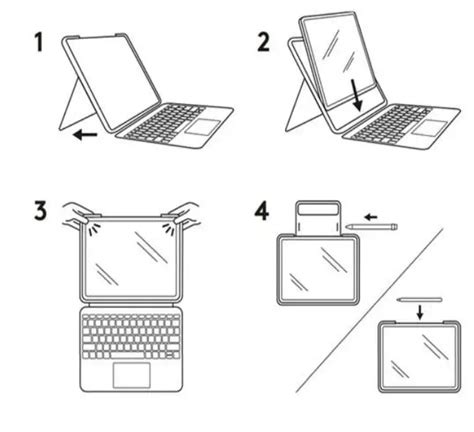 1

2

3

4