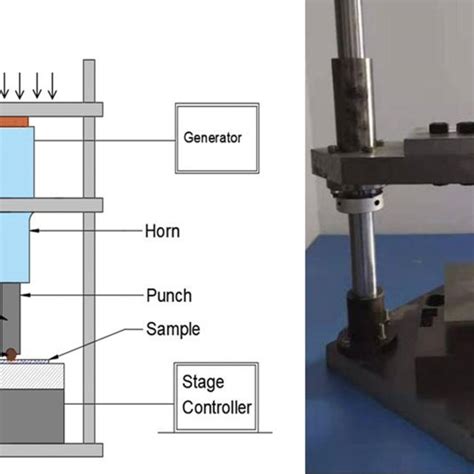 Generator

Horn

Punch

Sample

Stage Controller