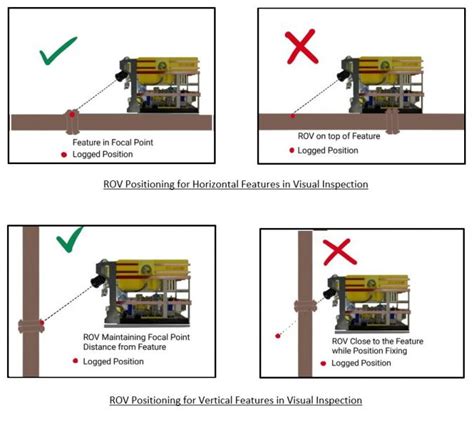 Feature in Focal Point
Logged Position

ROV on top of Feature
Logged Position

ROV Positioning for Horizontal Features in Visual Inspection

ROV Maintaining Focal Point Distance from Feature
Logged Position

ROV Close to the Feature while Position Fixing
Logged Position

ROV Positioning for Vertical Features in Visual Inspection