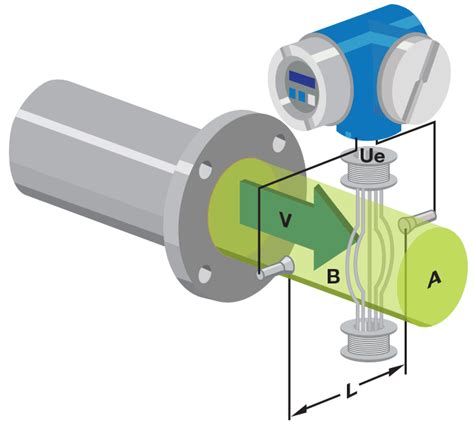 Ue
V
B
A
L