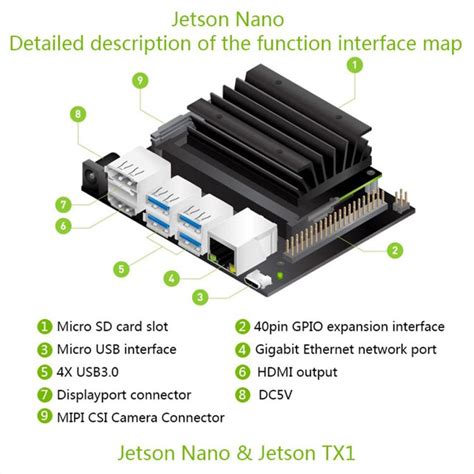 Jetson Nano
Detailed description of the function interface map

1
9
8
7
6
5
4
3
2

1 Micro SD card slot
2 40pin GPIO expansion interface
3 Micro USB interface
4 Gigabit Ethernet network port
5 4X USB3.0
6 HDMI output
7 Displayport connector
8 DC5V
9 MIPI CSI Camera Connector

Jetson Nano & Jetson TX1