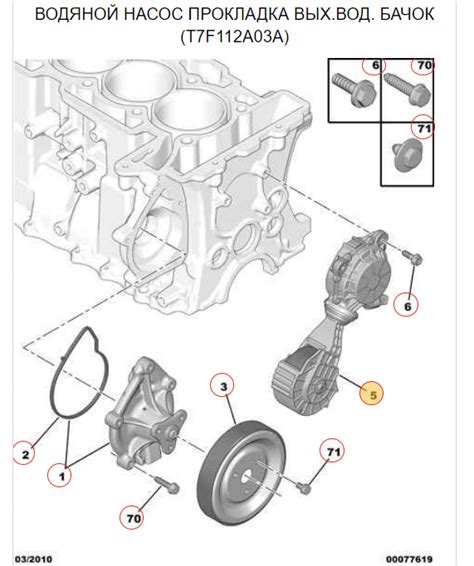 ВОДЯНОЙ НАСОС ПРОКЛАДКА ВЫХ.ВОД. БАЧОК
(T7F112A03A)

6
70
71
6
5
3
2
1
71
70

03/2010
00077619