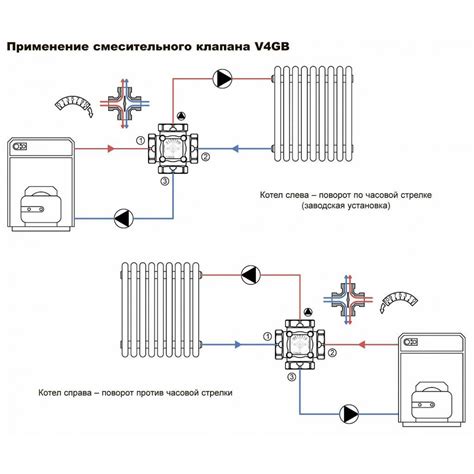 Применение смесительного клапана V4GB

①
②
③

Котел слева – поворот по часовой стрелке (заводская установка)

①
②
③

Котел справа – поворот против часовой стрелки