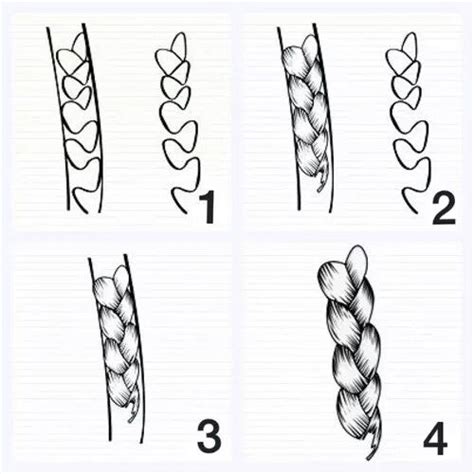 1

2

3

4