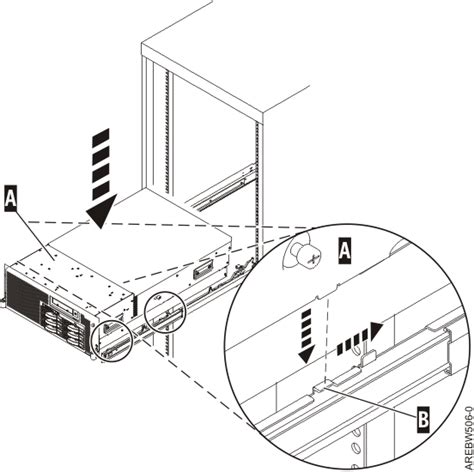 A

A

B

AREBW506-0