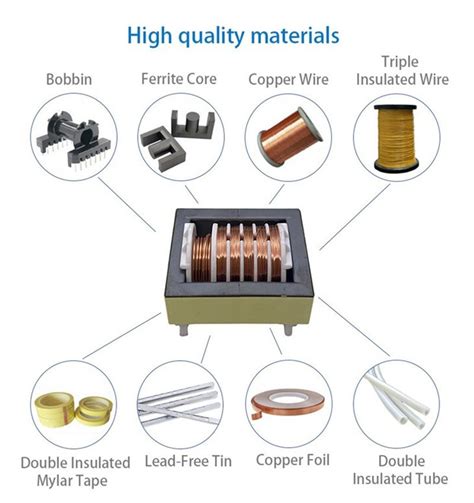 High quality materials

Bobbin

Ferrite Core

Copper Wire

Triple Insulated Wire

Double Insulated Mylar Tape

Lead-Free Tin

Copper Foil

Double Insulated Tube