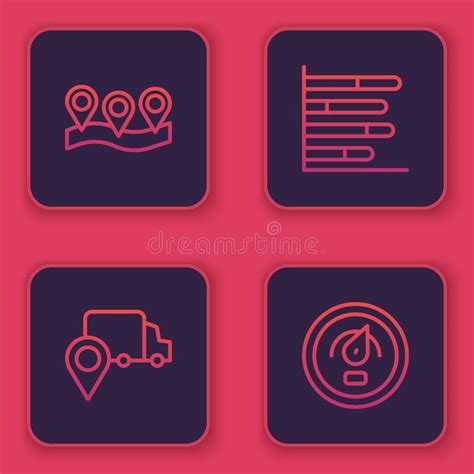 dreamstime