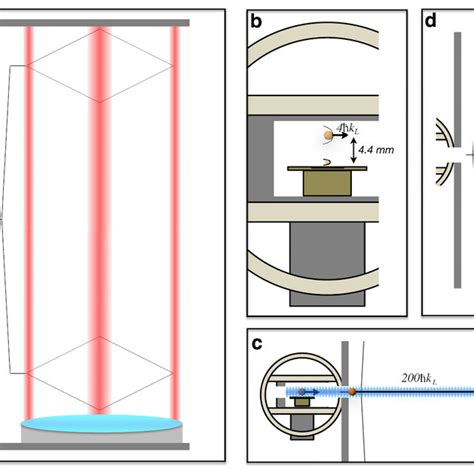 b

$4\hbar k_L$

4.4 mm

d

c

$200\hbar k_L$