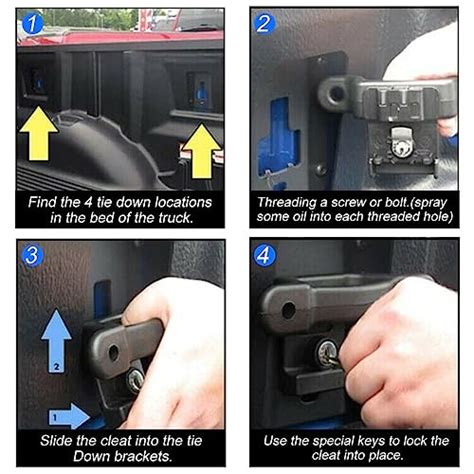 1

Find the 4 tie down locations in the bed of the truck.

2

Threading a screw or bolt.(spray some oil into each threaded hole)

3

2

1

Slide the cleat into the tie Down brackets.

4

Use the special keys to lock the cleat into place.