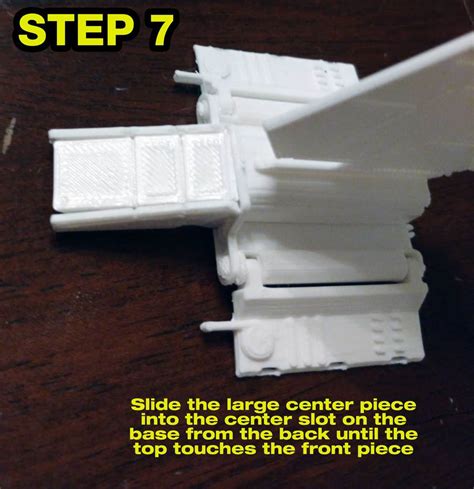 STEP 7

Slide the large center piece into the center slot on the base from the back until the top touches the front piece