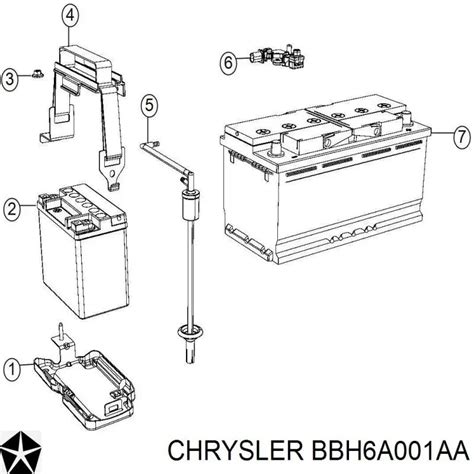 4
3
6
5
7
2
1
CHRYSLER BBH6A001AA