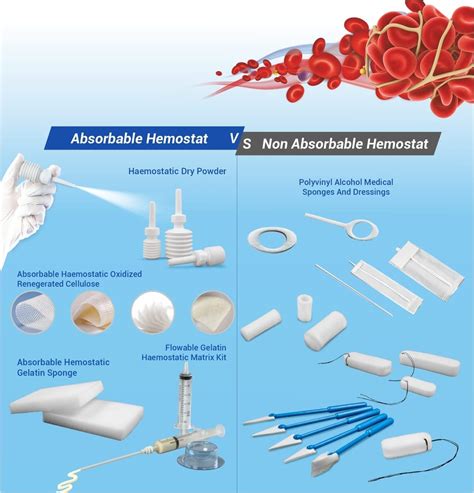 Absorbable Hemostat VS Non Absorbable Hemostat

Haemostatic Dry Powder

Absorbable Haemostatic Oxidized Renegerated Cellulose

Absorbable Hemostatic Gelatin Sponge

Flowable Gelatin Haemostatic Matrix Kit

Polyvinyl Alcohol Medical Sponges And Dressings