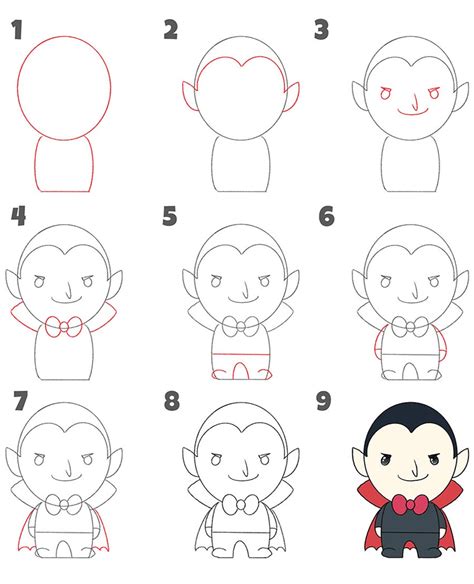 1
2
3
4
5
6
7
8
9