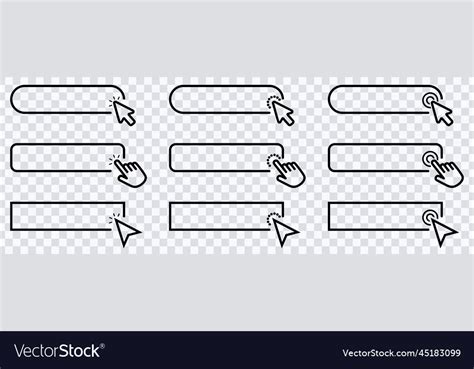 VectorStock®

VectorStock.com/45183099