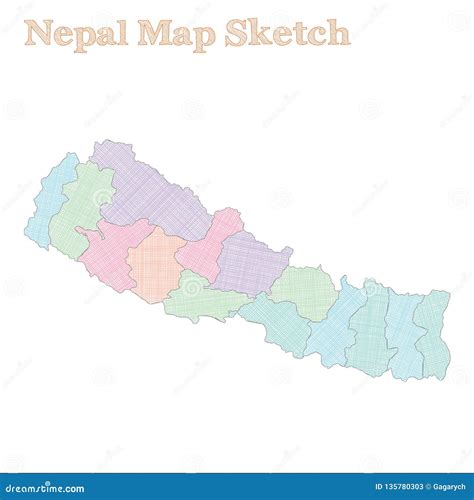 Nepal Map Sketch

dreamstime.com

ID 135780303 © Gagarych