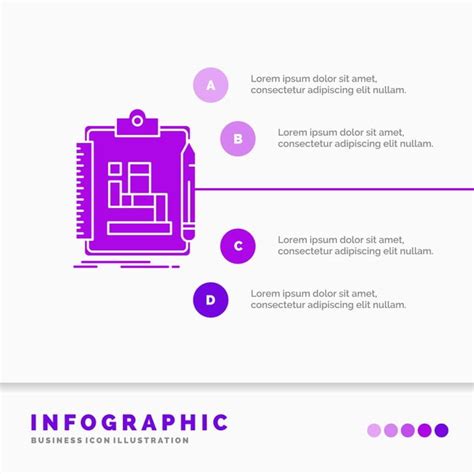 A

Lorem ipsum dolor sit amet, consectetur adipiscing elit nullam.

B

Lorem ipsum dolor sit amet, consectetur adipiscing elit nullam.

C

Lorem ipsum dolor sit amet, consectetur adipiscing elit nullam.

D

Lorem ipsum dolor sit amet, consectetur adipiscing elit nullam.

INFOGRAPHIC

BUSINESS ICON ILLUSTRATION