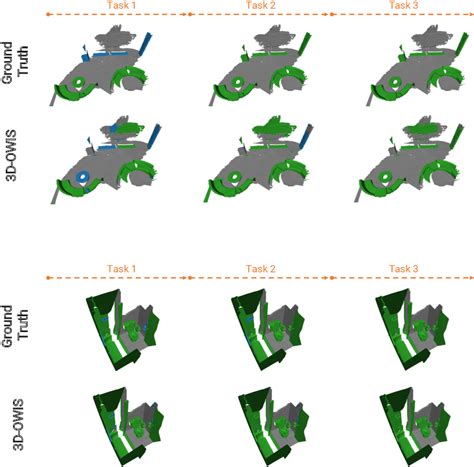 Task 1
Task 2
Task 3

Ground Truth

3D-OWIS

Task 1
Task 2
Task 3

Ground Truth

3D-OWIS