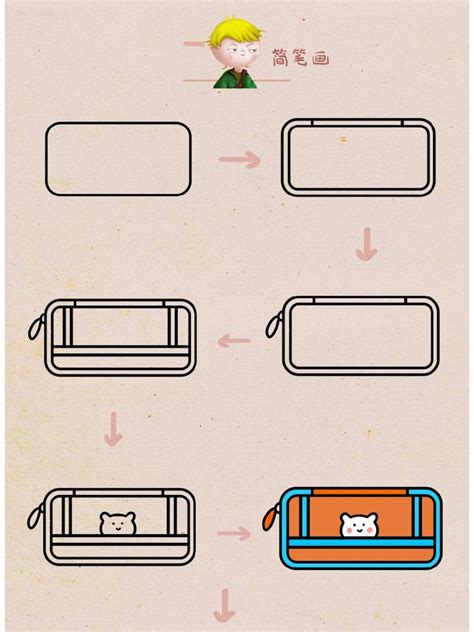 简笔画