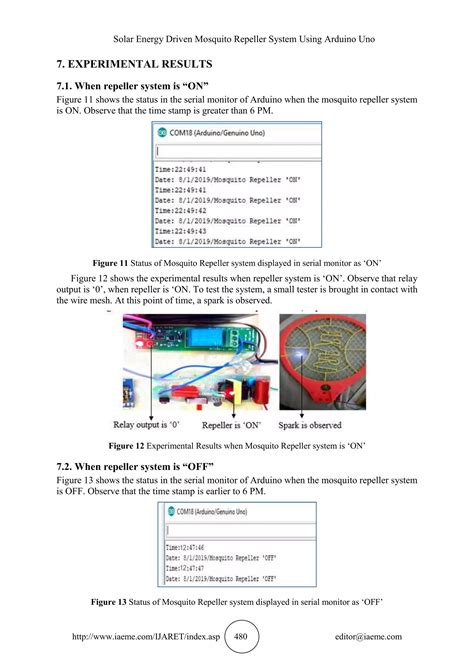 Solar Energy Driven Mosquito Repeller System Using Arduino Uno

7. EXPERIMENTAL RESULTS

7.1. When repeller system is "ON"

Figure 11 shows the status in the serial monitor of Arduino when the mosquito repeller system is ON. Observe that the time stamp is greater than 6 PM.

COM18 (Arduino/Genuino Uno)

Time:22:49:41
Date: 8/1/2019/Mosquito Repeller 'ON'
Time:22:49:41
Date: 8/1/2019/Mosquito Repeller 'ON'
Time:22:49:42
Date: 8/1/2019/Mosquito Repeller 'ON'
Time:22:49:43
Date: 8/1/2019/Mosquito Repeller 'ON'

Figure 11 Status of Mosquito Repeller system displayed in serial monitor as 'ON'

Figure 12 shows the experimental results when repeller system is 'ON'. Observe that relay output is '0', when repeller is 'ON. To test the system, a small tester is brought in contact with the wire mesh. At this point of time, a spark is observed.

Relay output is '0'   Repeller is 'ON'   Spark is observed

Figure 12 Experimental Results when Mosquito Repeller system is 'ON'

7.2. When repeller system is "OFF"

Figure 13 shows the status in the serial monitor of Arduino when the mosquito repeller system is OFF. Observe that the time stamp is earlier to 6 PM.

COM18 (Arduino/Genuino Uno)

Time:12:47:46
Date: 8/1/2019/Mosquito Repeller 'OFF'
Time:12:47:47
Date: 8/1/2019/Mosquito Repeller 'OFF'

Figure 13 Status of Mosquito Repeller system displayed in serial monitor as 'OFF'

http://www.iaeme.com/IJARET/index.asp   480   editor@iaeme.com