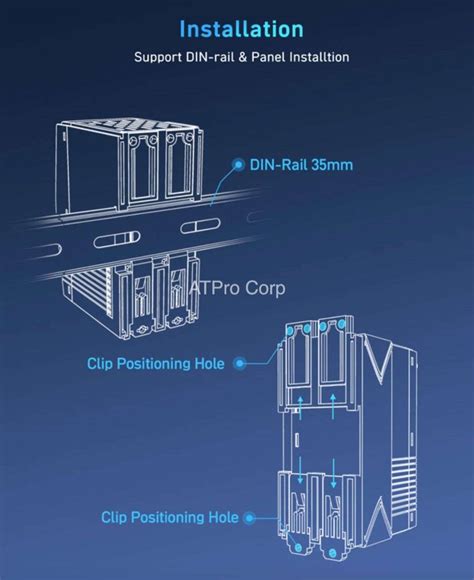 Installation

Support DIN-rail & Panel Installtion

DIN-Rail 35mm

ATPro Corp

Clip Positioning Hole

Clip Positioning Hole