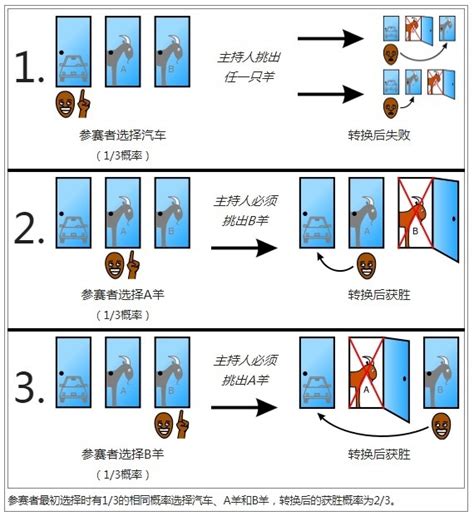 1.

A

B

主持人挑出任一只羊

参赛者选择汽车
（1/3概率）

转换后失败

2.

A

B

主持人必须挑出B羊

A

B

参赛者选择A羊
（1/3概率）

转换后获胜

3.

A

B

主持人必须挑出A羊

A

B

参赛者选择B羊
（1/3概率）

转换后获胜

参赛者最初选择时有1/3的相同概率选择汽车、A羊和B羊，转换后的获胜概率为2/3。