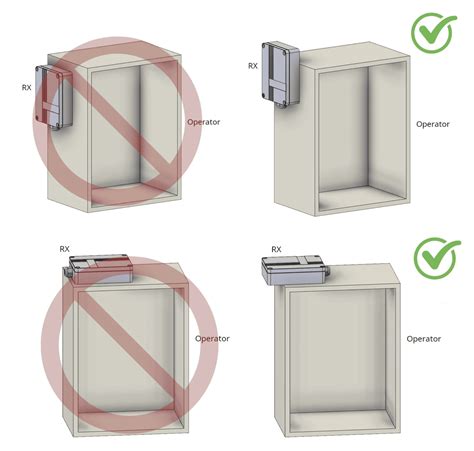 RX

Operator

RX

Operator

RX

Operator

RX

Operator