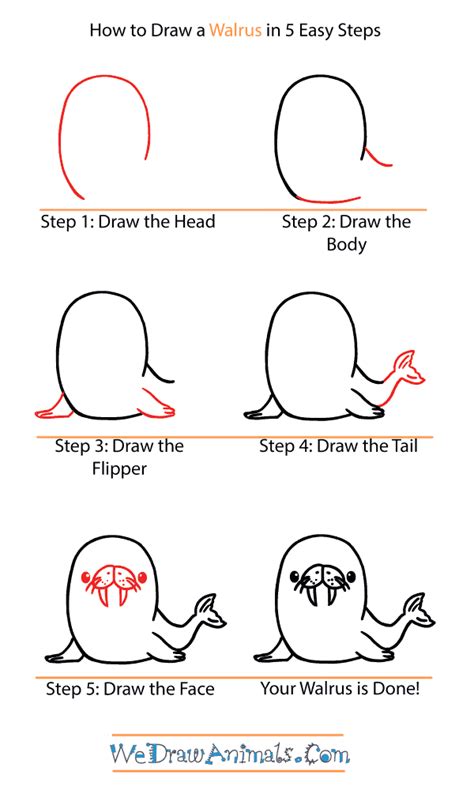 How to Draw a Walrus in 5 Easy Steps

Step 1: Draw the Head

Step 2: Draw the Body

Step 3: Draw the Flipper

Step 4: Draw the Tail

Step 5: Draw the Face

Your Walrus is Done!

WeDrawAnimals.Com