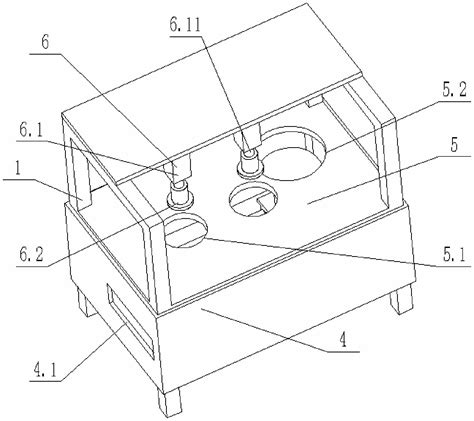 6.11
6
5.2
6.1
5
1
6.2
5.1
4
4.1