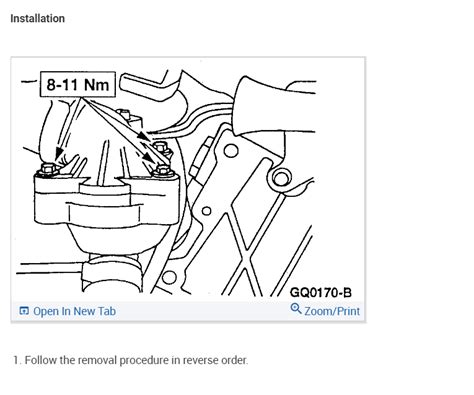 Installation

8-11 Nm

GQ0170-B

Open In New Tab

Zoom/Print

1. Follow the removal procedure in reverse order.