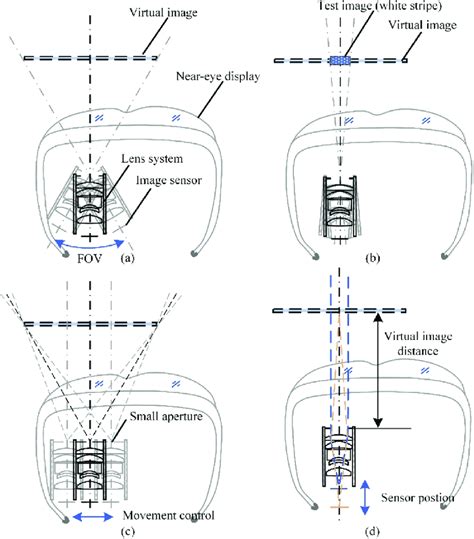 Virtual image

Near-eye display

Lens system

Image sensor

FOV (a)

Test image (white stripe)

Virtual image

(b)

Small aperture

Movement control

(c)

Virtual image distance

Sensor postion

(d)