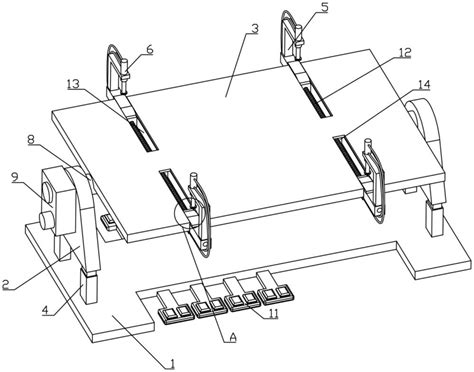 5
3
6
12
13
14
8
9
2
4
11
A
1