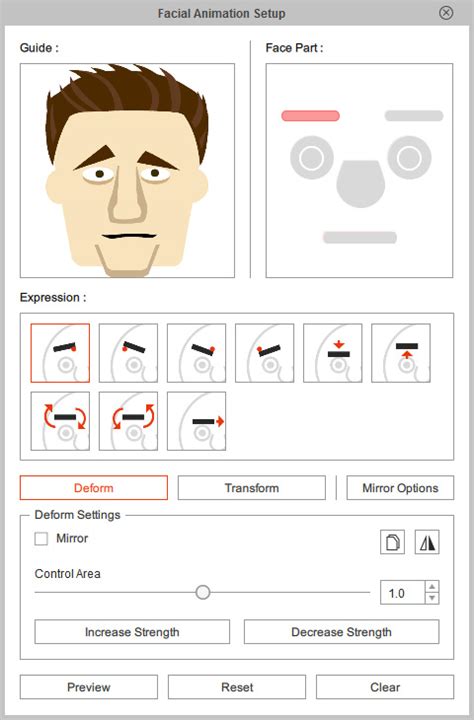 Facial Animation Setup

Guide :

Face Part :

Expression :

Deform

Transform

Mirror Options

Deform Settings

Mirror

Control Area

1.0

Increase Strength

Decrease Strength

Preview

Reset

Clear