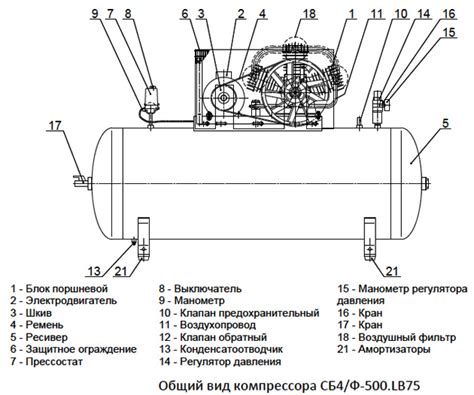 9 7 8 6 3 2 4 18 1 11 10 14 16 15

17

5

13 21 21

1 - Блок поршневой
2 - Электродвигатель
3 - Шкив
4 - Ремень
5 - Ресивер
6 - Защитное ограждение
7 - Прессостат

8 - Выключатель
9 - Манометр
10 - Клапан предохранительный
11 - Воздухопровод
12 - Клапан обратный
13 - Конденсатоотводчик
14 - Регулятор давления

15 - Манометр регулятора давления
16 - Кран
17 - Кран
18 - Воздушный фильтр
21 - Амортизаторы

Общий вид компрессора СБ4/Ф-500.LB75